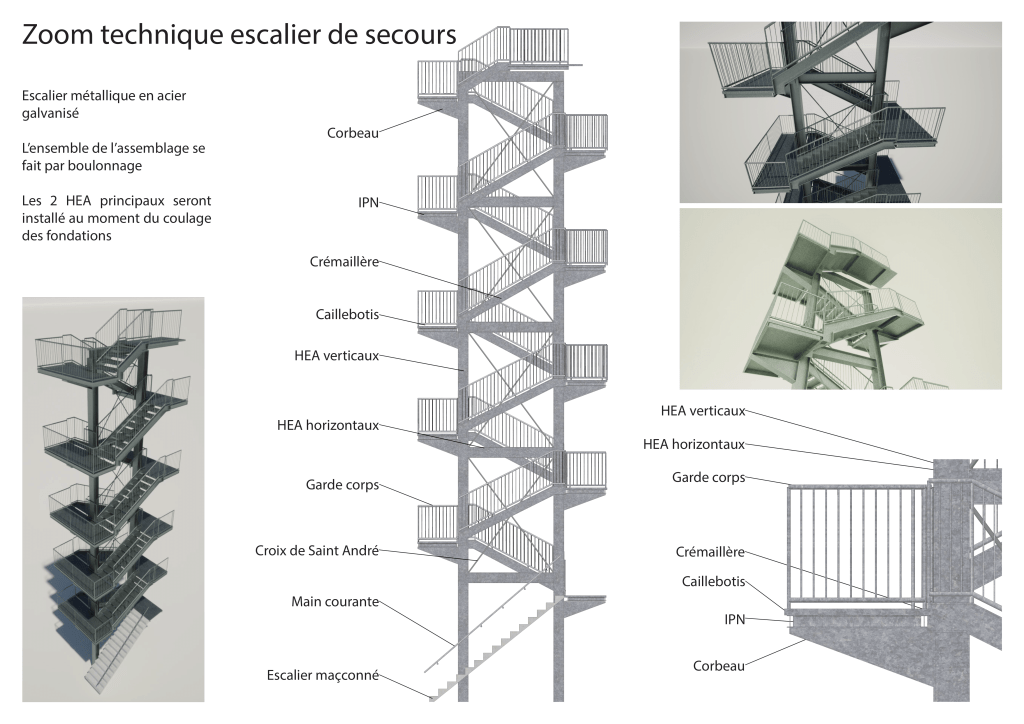 Zoom technique escalier de secours

Escalier métallique en acier galvanisé

L'ensemble de l'assemblage se fait par boulonnage

Les 2 HEA principaux seront installé au moment du coulage des fondations

Corbeau

IPN

Crémaillère

Caillebotis

HEA verticaux

HEA horizontaux

Garde corps

Croix de Saint André

Main courante

Escalier maçconné

HEA verticaux

HEA horizontaux

Garde corps

Crémaillère

Caillebotis

IPN

Corbeau